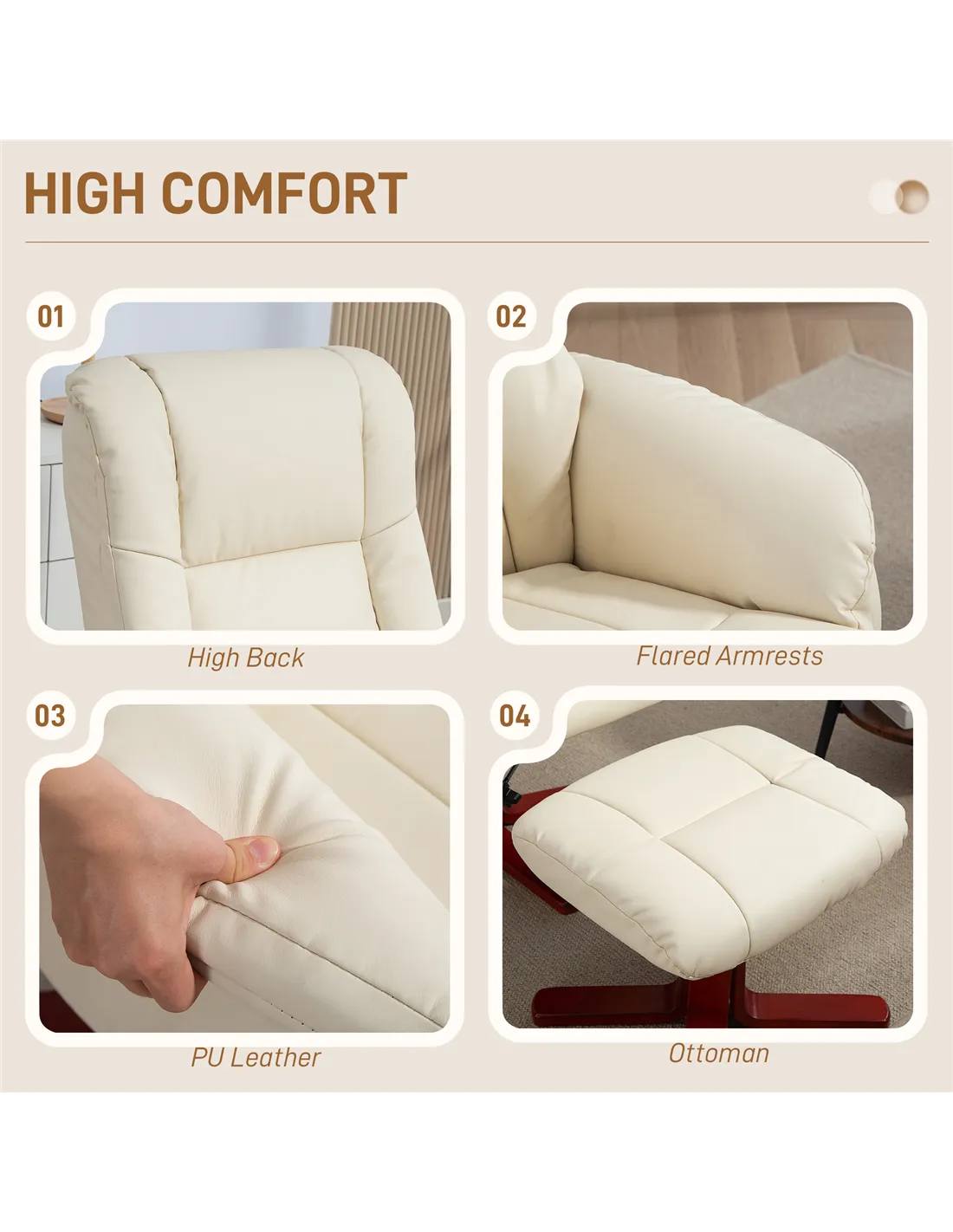 HIGH COMFORT

01

High Back

02

Flared Armrests

03

PU Leather

04

Ottoman