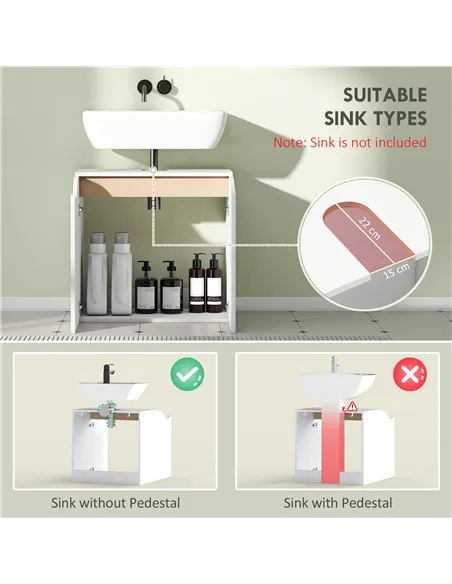 SUITABLE SINK TYPES

Note: Sink is not included

22 cm

15 cm

Sink without Pedestal

Sink with Pedestal