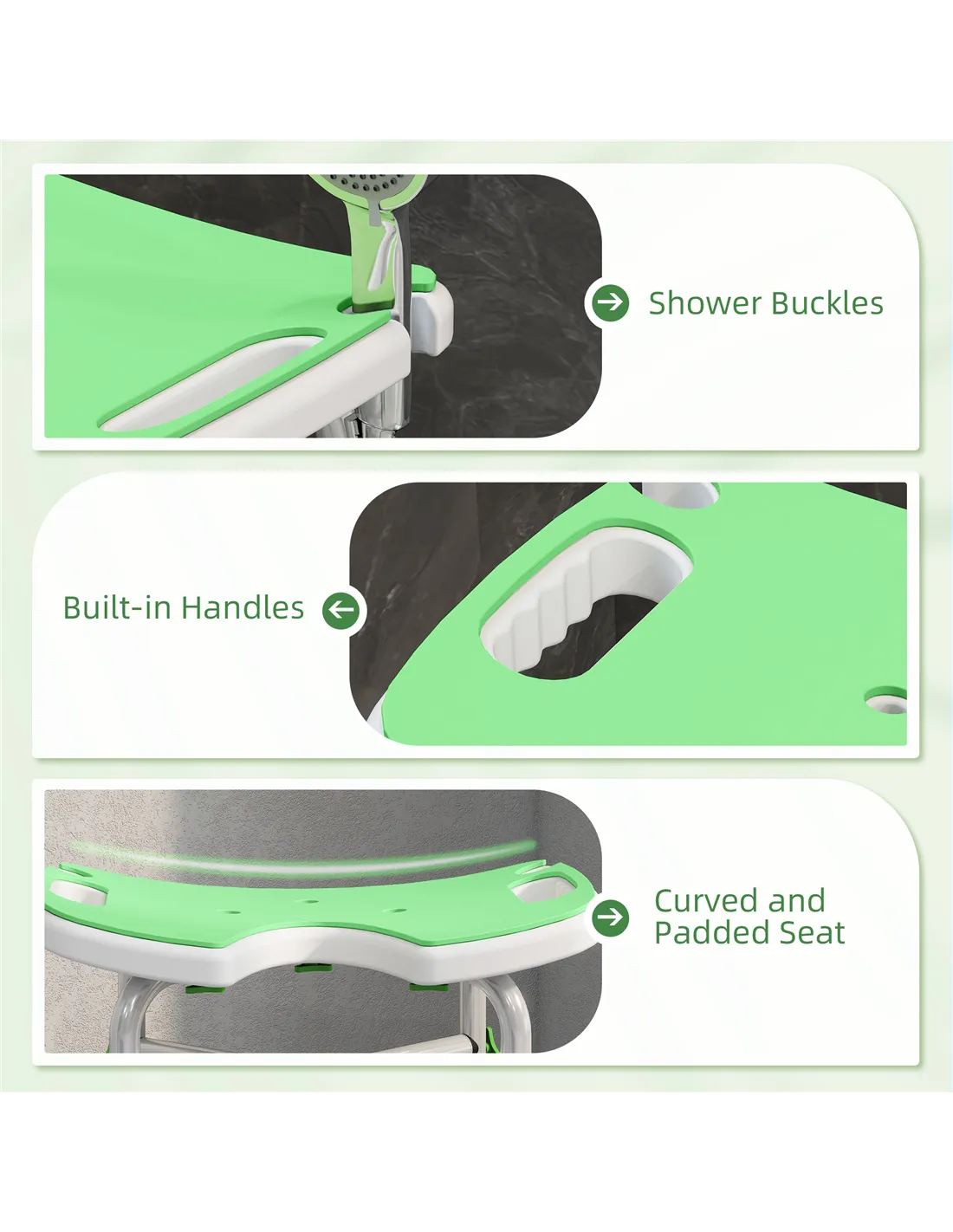 Shower Buckles

Built-in Handles

Curved and Padded Seat