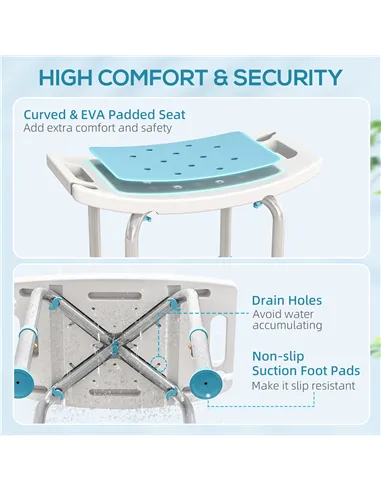 HIGH COMFORT & SECURITY

Curved & EVA Padded Seat
Add extra comfort and safety

Drain Holes
Avoid water accumulating

Non-slip Suction Foot Pads
Make it slip resistant