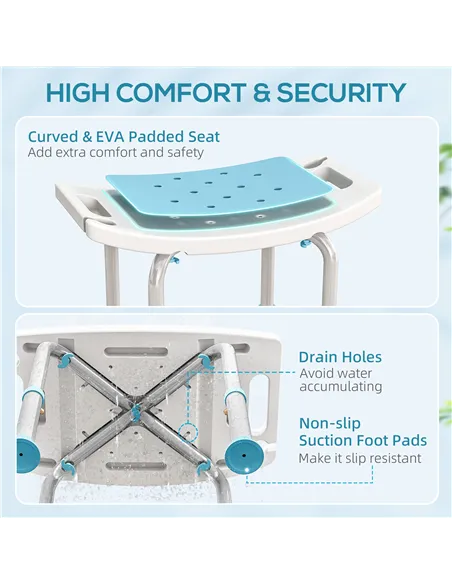 HIGH COMFORT & SECURITY

Curved & EVA Padded Seat
Add extra comfort and safety

Drain Holes
Avoid water accumulating

Non-slip Suction Foot Pads
Make it slip resistant