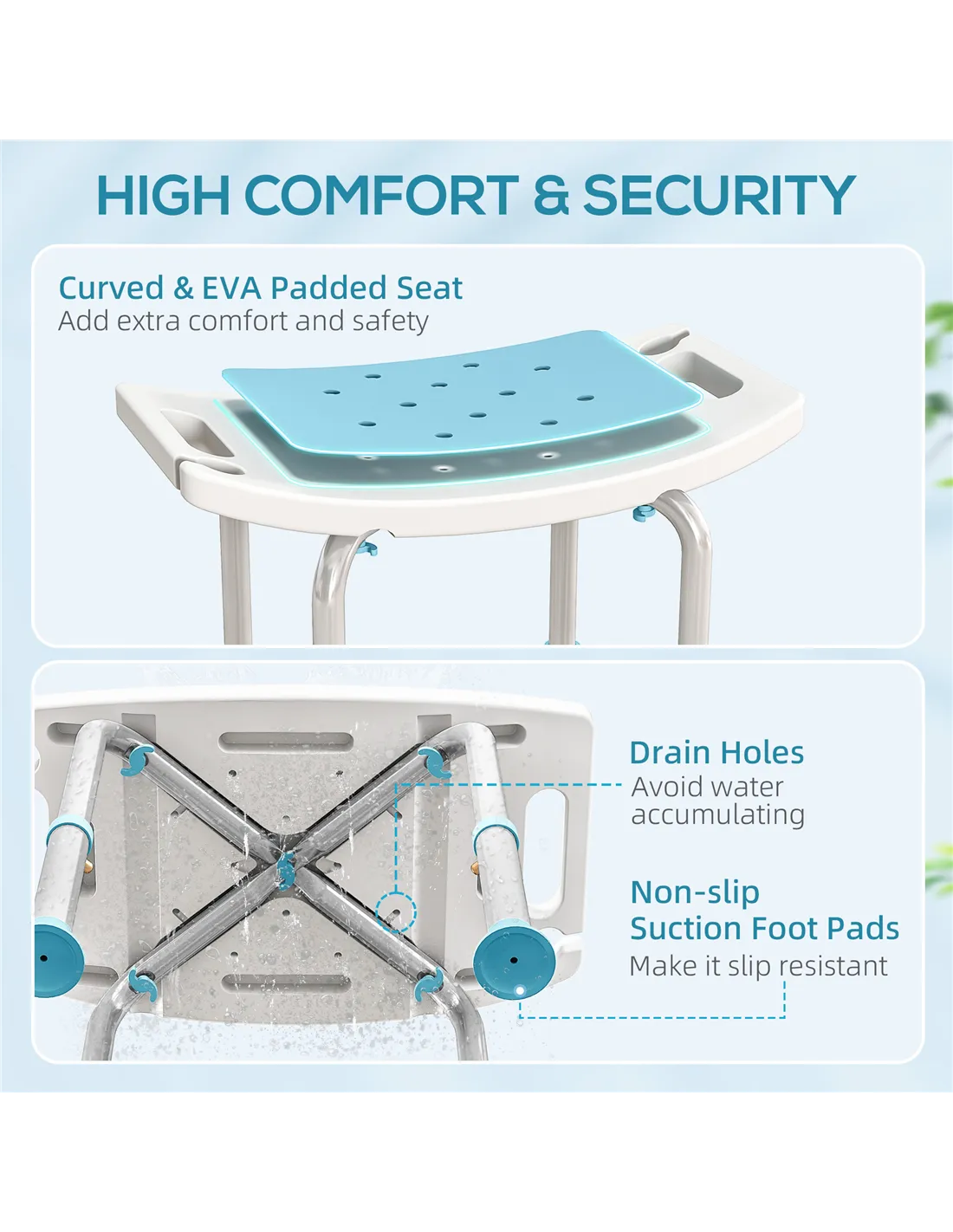 HIGH COMFORT & SECURITY

Curved & EVA Padded Seat
Add extra comfort and safety

Drain Holes
Avoid water accumulating

Non-slip Suction Foot Pads
Make it slip resistant