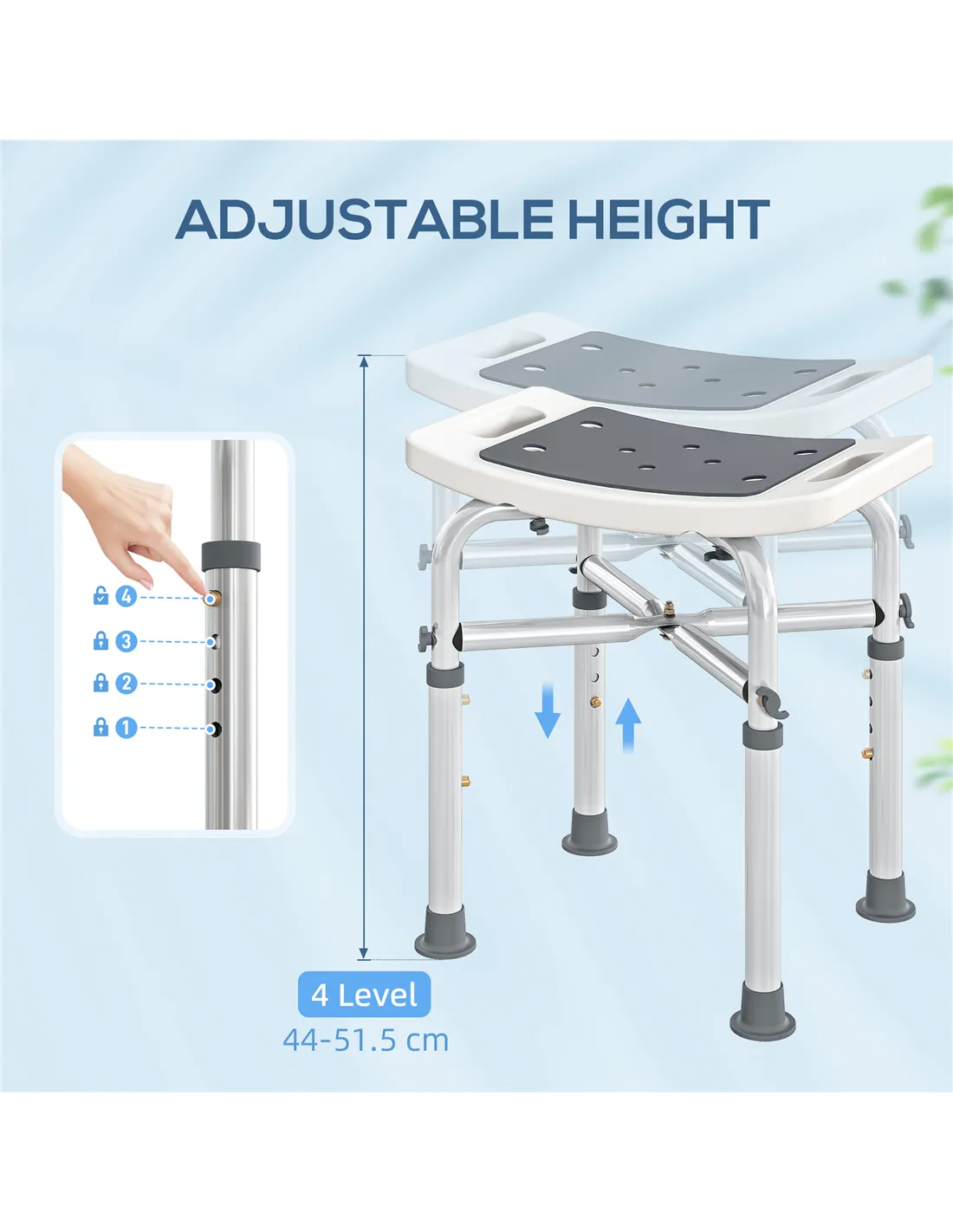 ADJUSTABLE HEIGHT

4

3

2

1

4 Level
44-51.5 cm