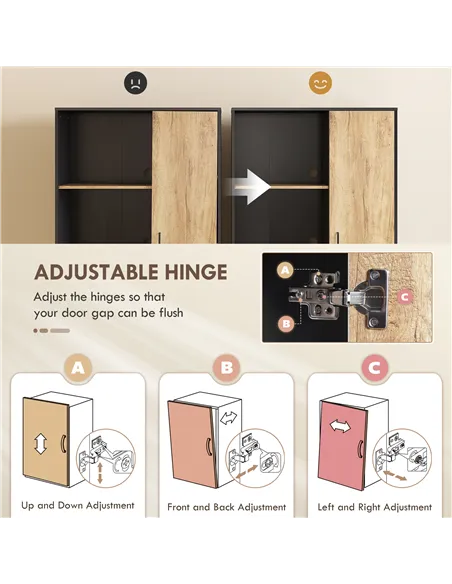 ADJUSTABLE HINGE

Adjust the hinges so that your door gap can be flush

A

B

C

A

B

C

Up and Down Adjustment

Front and Back Adjustment

Left and Right Adjustment