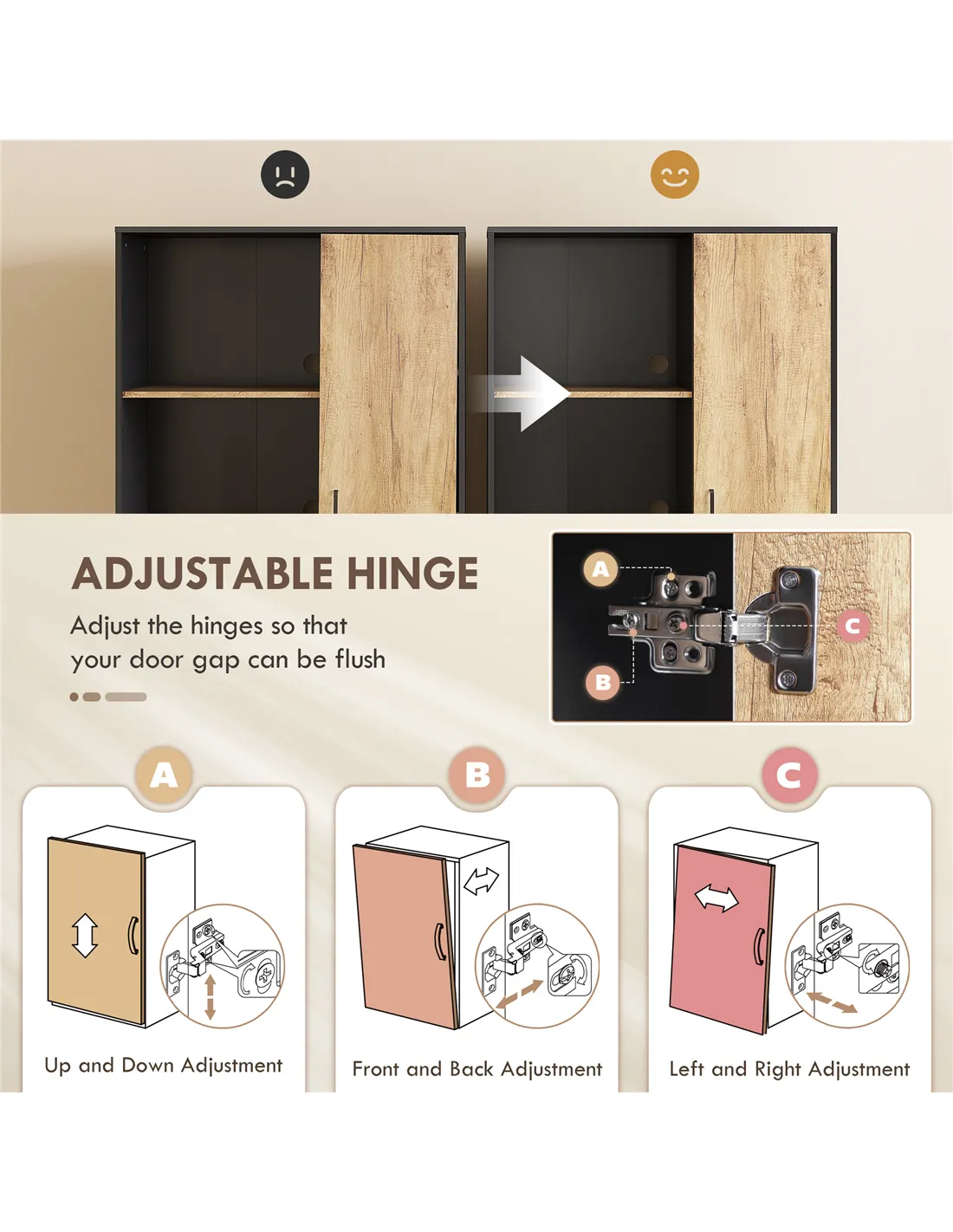 ADJUSTABLE HINGE

Adjust the hinges so that your door gap can be flush

A

B

C

A

Up and Down Adjustment

B

Front and Back Adjustment

C

Left and Right Adjustment