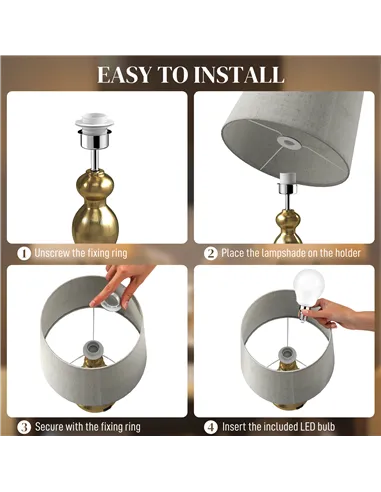 EASY TO INSTALL

1 Unscrew the fixing ring

2 Place the lampshade on the holder

3 Secure with the fixing ring

4 Insert the included LED bulb