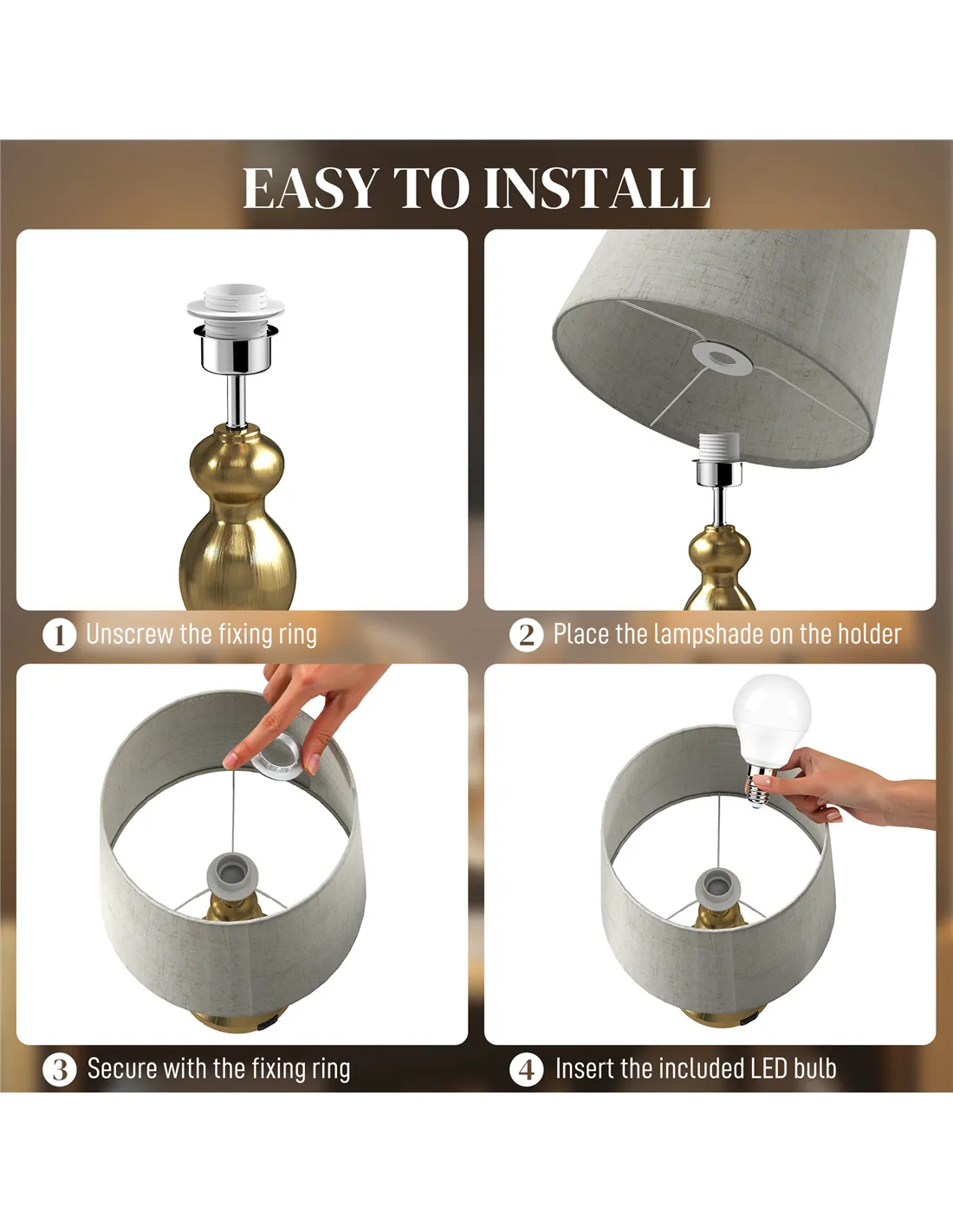 EASY TO INSTALL

1 Unscrew the fixing ring

2 Place the lampshade on the holder

3 Secure with the fixing ring

4 Insert the included LED bulb