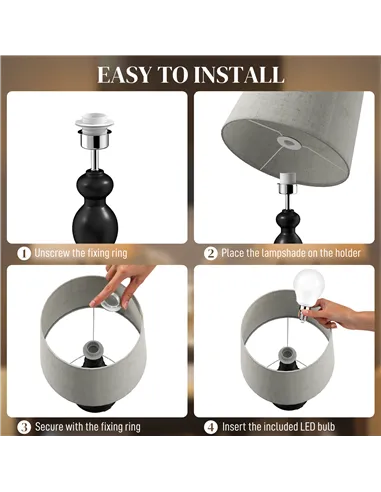 EASY TO INSTALL

1 Unscrew the fixing ring

2 Place the lampshade on the holder

3 Secure with the fixing ring

4 Insert the included LED bulb