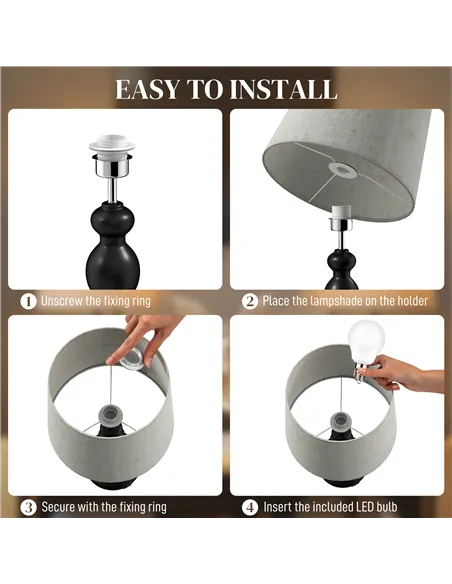 EASY TO INSTALL

1 Unscrew the fixing ring

2 Place the lampshade on the holder

3 Secure with the fixing ring

4 Insert the included LED bulb