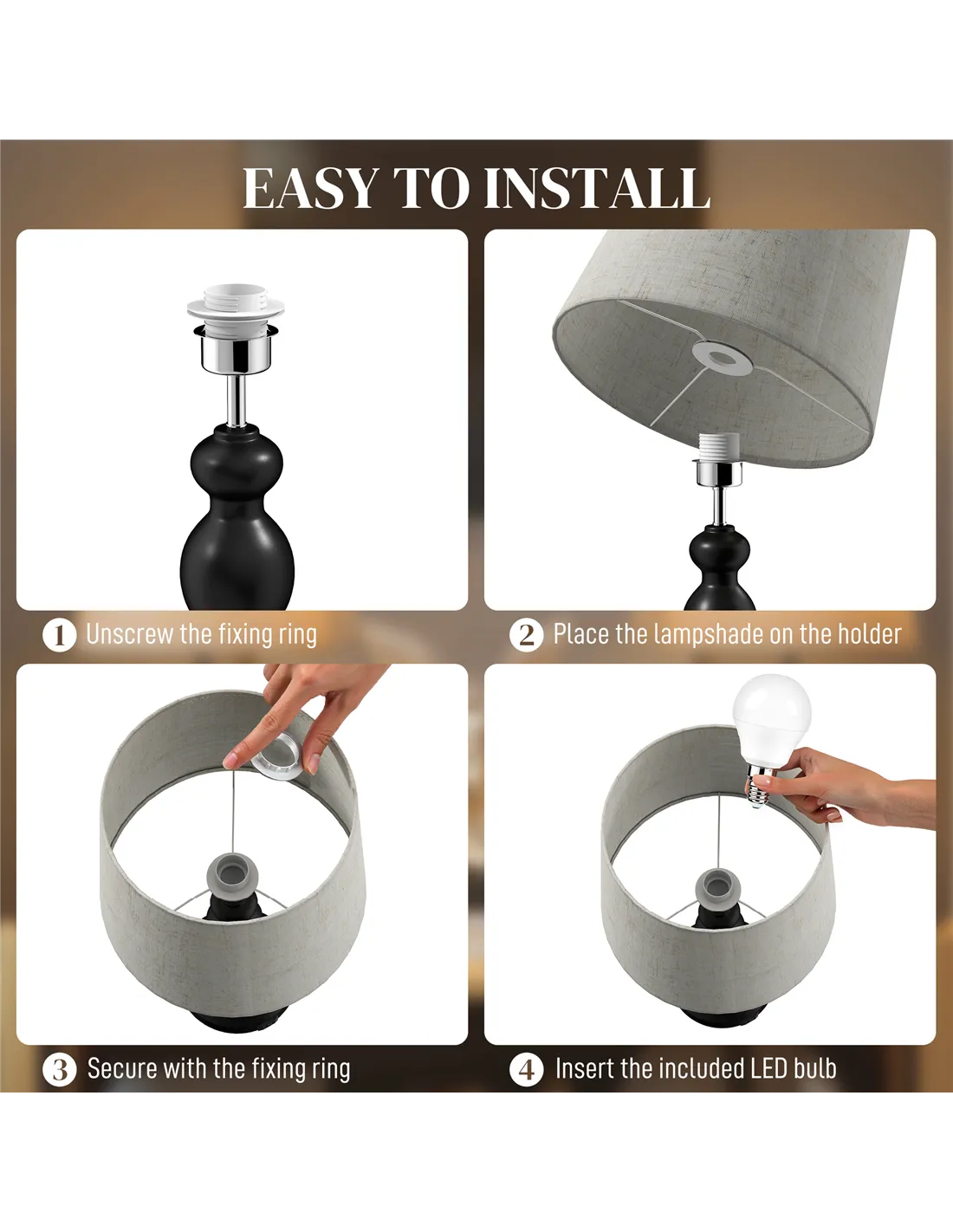 EASY TO INSTALL

1 Unscrew the fixing ring

2 Place the lampshade on the holder

3 Secure with the fixing ring

4 Insert the included LED bulb