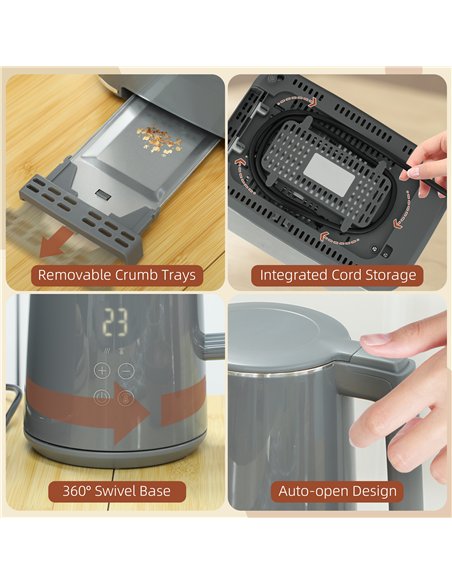 Removable Crumb Trays

Integrated Cord Storage

23

360° Swivel Base

Auto-open Design