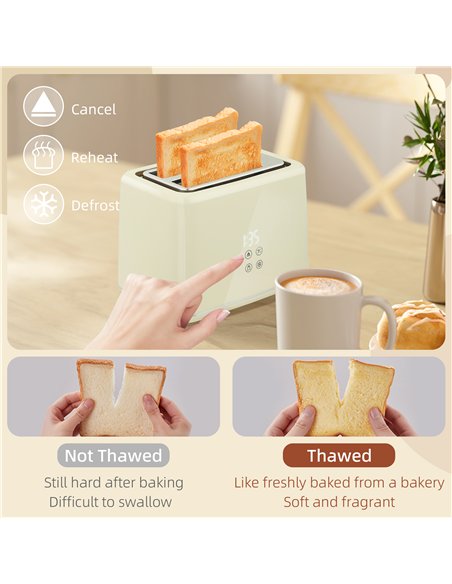 Cancel

Reheat

Defrost

1:35

Not Thawed

Still hard after baking
Difficult to swallow

Thawed

Like freshly baked from a bakery
Soft and fragrant