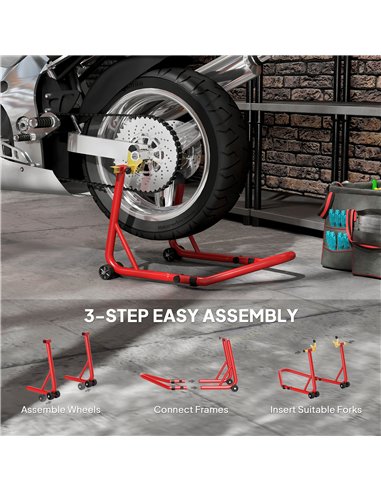 3-STEP EASY ASSEMBLY

Assemble Wheels

Connect Frames

Insert Suitable Forks