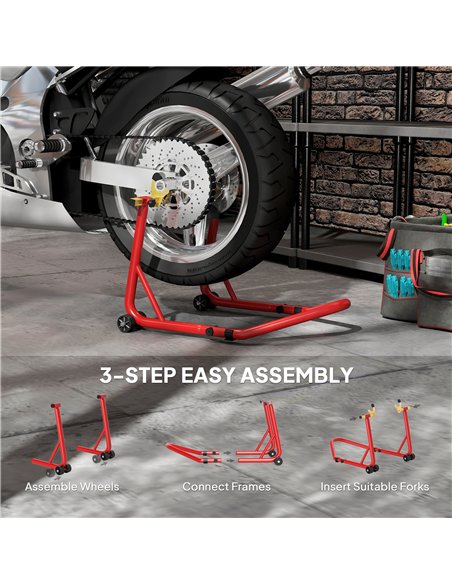 3-STEP EASY ASSEMBLY

Assemble Wheels

Connect Frames

Insert Suitable Forks