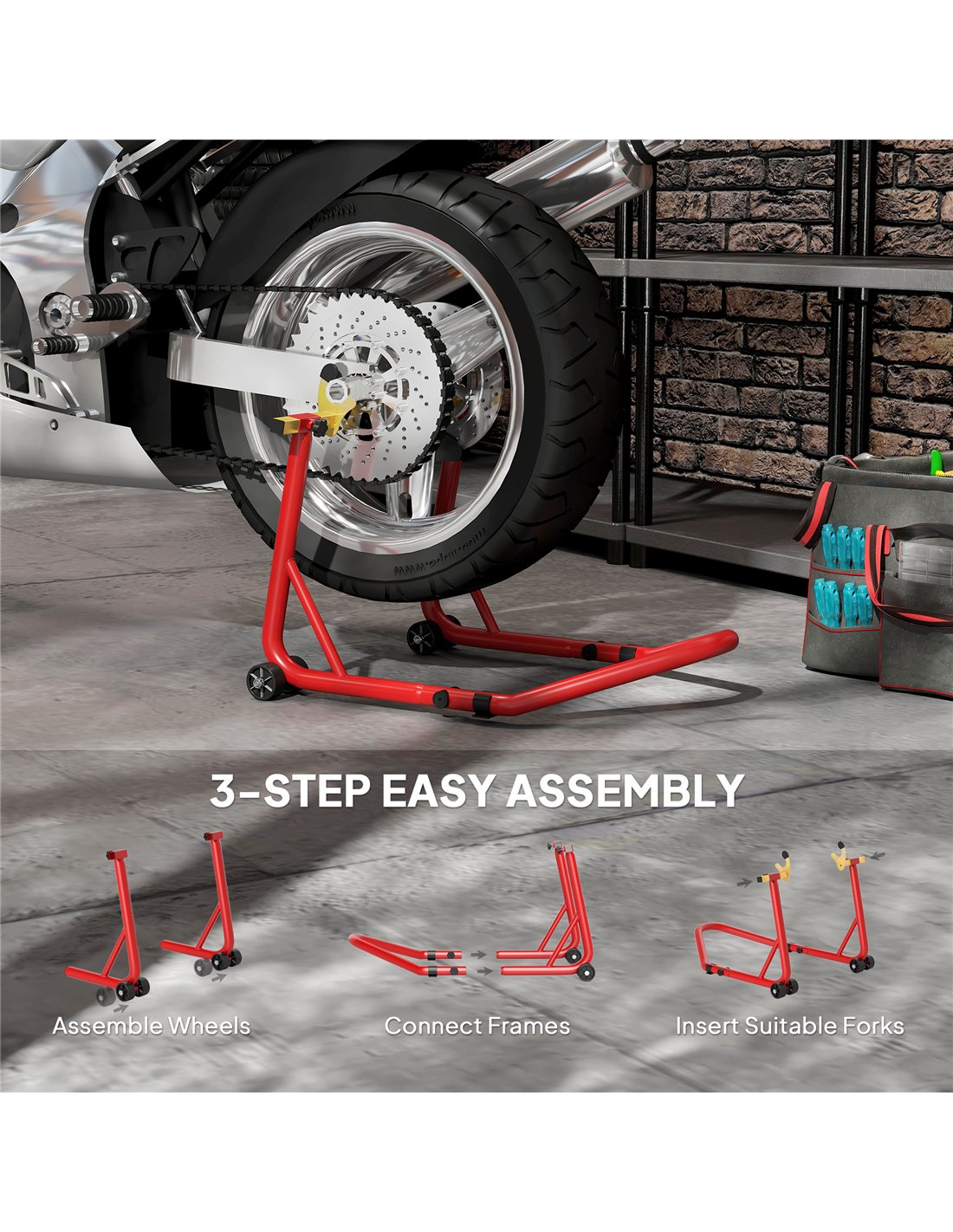 3-STEP EASY ASSEMBLY

Assemble Wheels

Connect Frames

Insert Suitable Forks