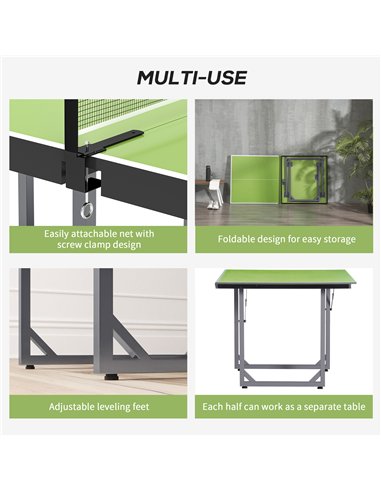 MULTI-USE

Easily attachable net with screw clamp design

Foldable design for easy storage

Adjustable leveling feet

Each half can work as a separate table