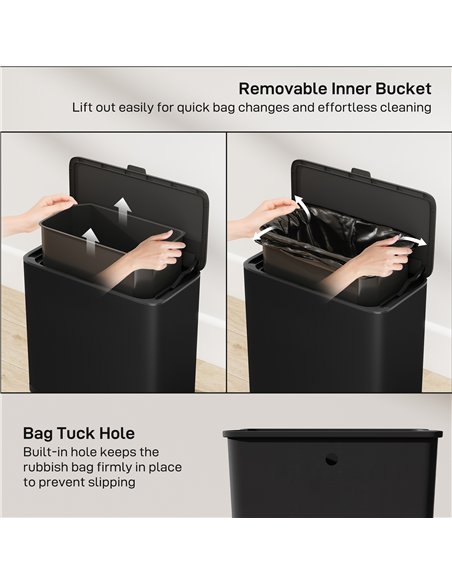 Removable Inner Bucket
Lift out easily for quick bag changes and effortless cleaning

Bag Tuck Hole
Built-in hole keeps the rubbish bag firmly in place to prevent slipping