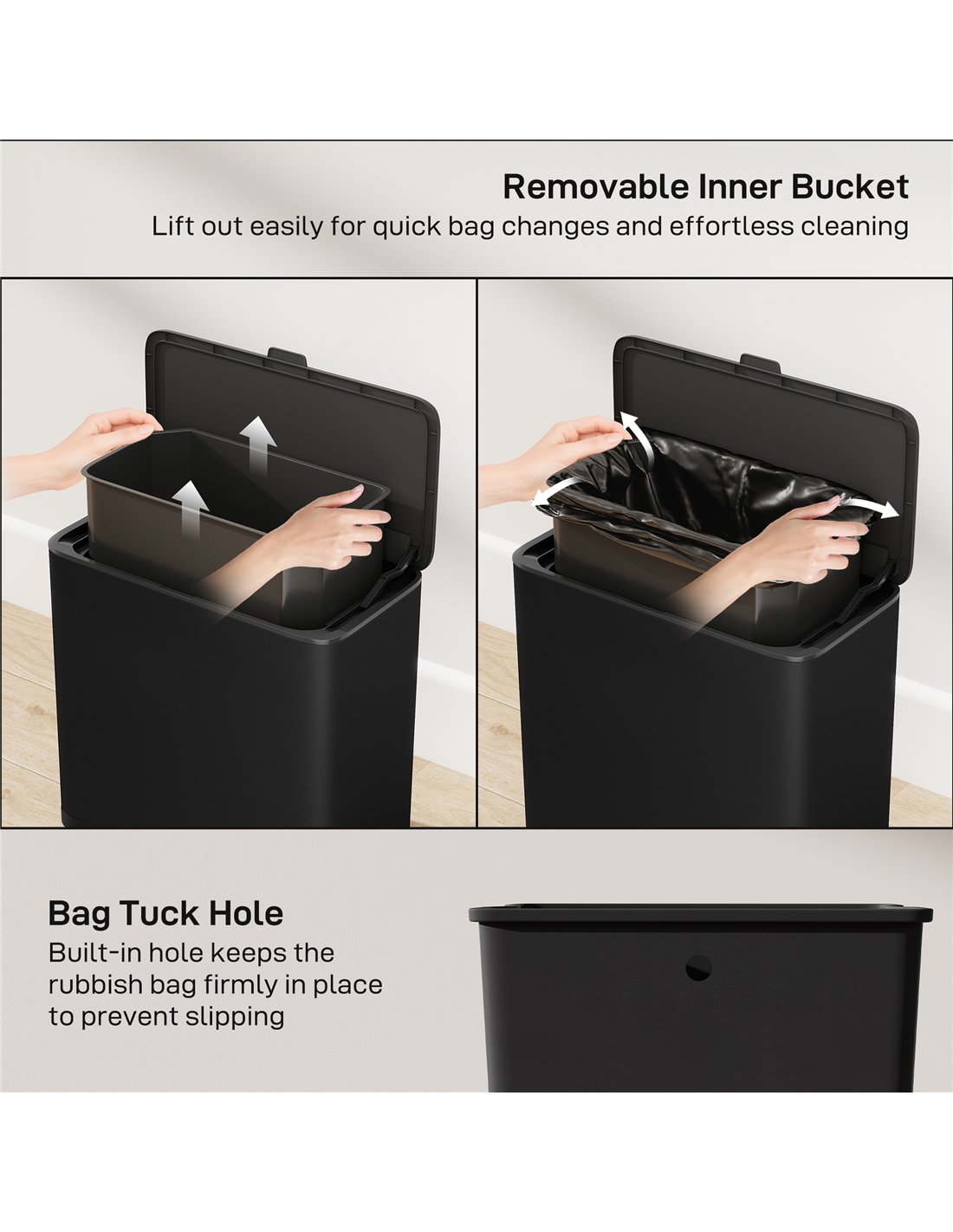 Removable Inner Bucket
Lift out easily for quick bag changes and effortless cleaning

Bag Tuck Hole
Built-in hole keeps the rubbish bag firmly in place to prevent slipping