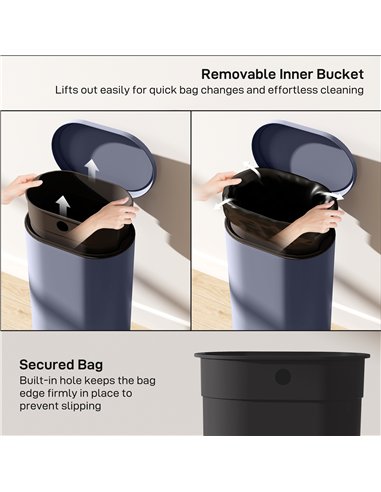 Removable Inner Bucket
Lifts out easily for quick bag changes and effortless cleaning

Secured Bag
Built-in hole keeps the bag edge firmly in place to prevent slipping