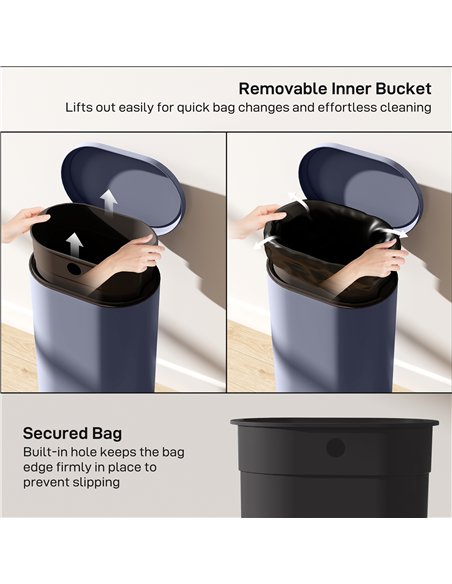 Removable Inner Bucket
Lifts out easily for quick bag changes and effortless cleaning

Secured Bag
Built-in hole keeps the bag edge firmly in place to prevent slipping