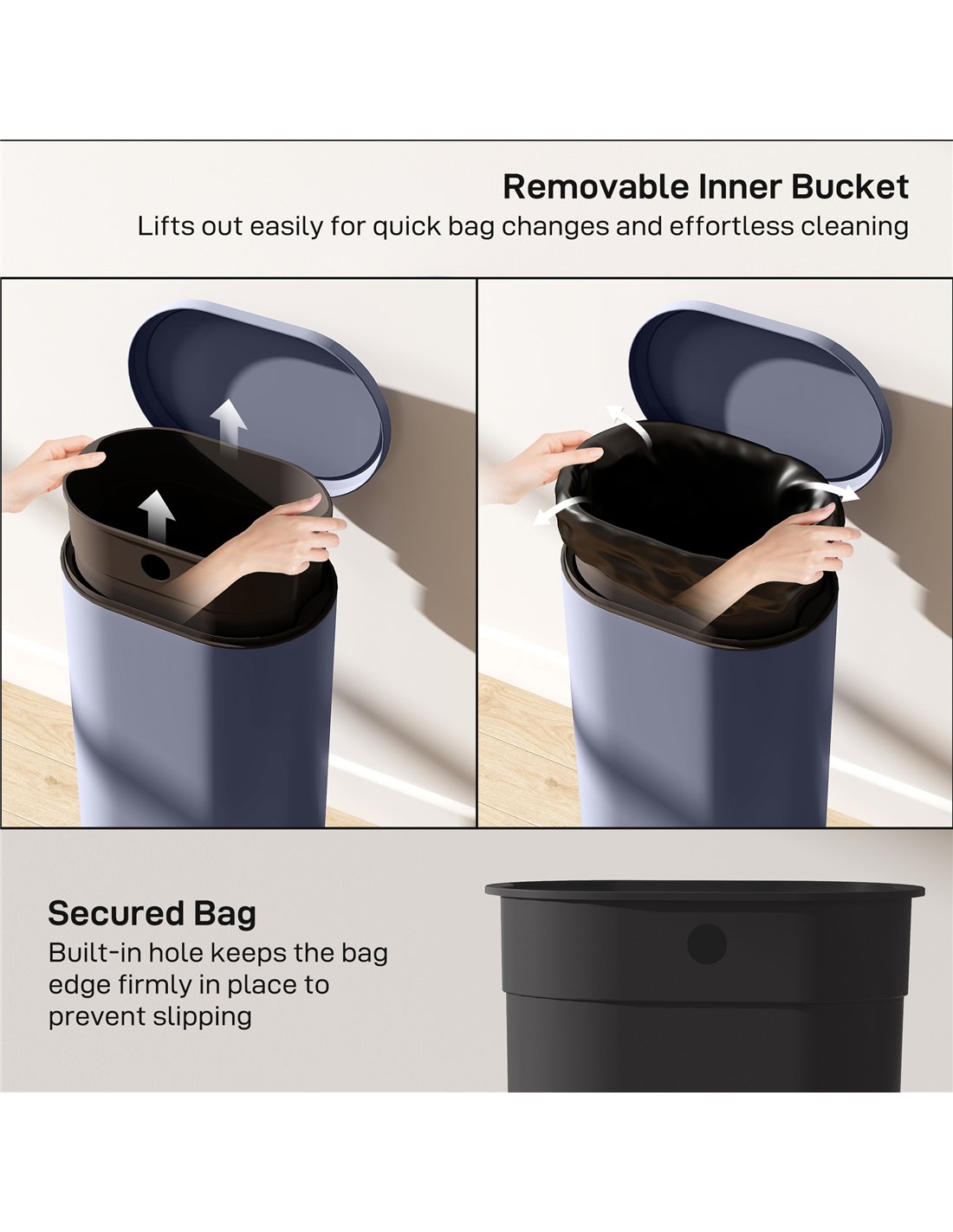 Removable Inner Bucket
Lifts out easily for quick bag changes and effortless cleaning

Secured Bag
Built-in hole keeps the bag edge firmly in place to prevent slipping