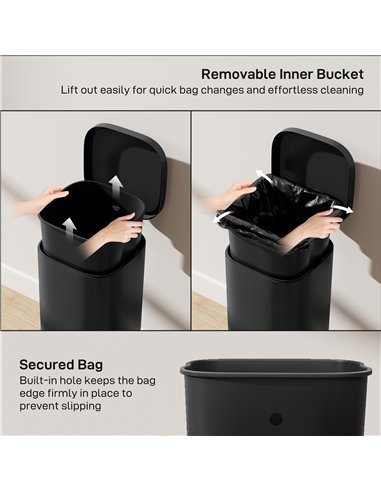 Removable Inner Bucket
Lift out easily for quick bag changes and effortless cleaning

Secured Bag
Built-in hole keeps the bag edge firmly in place to prevent slipping