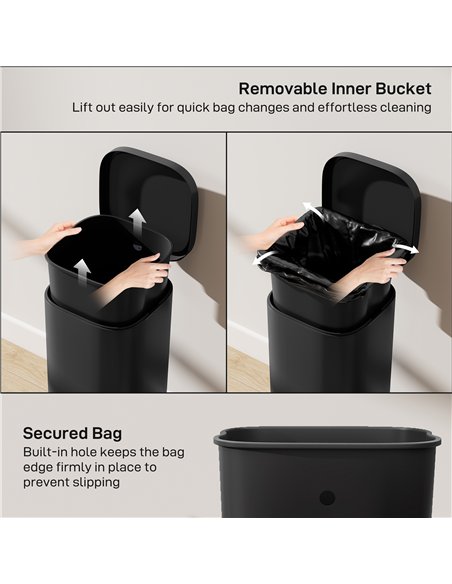 Removable Inner Bucket
Lift out easily for quick bag changes and effortless cleaning

Secured Bag
Built-in hole keeps the bag edge firmly in place to prevent slipping