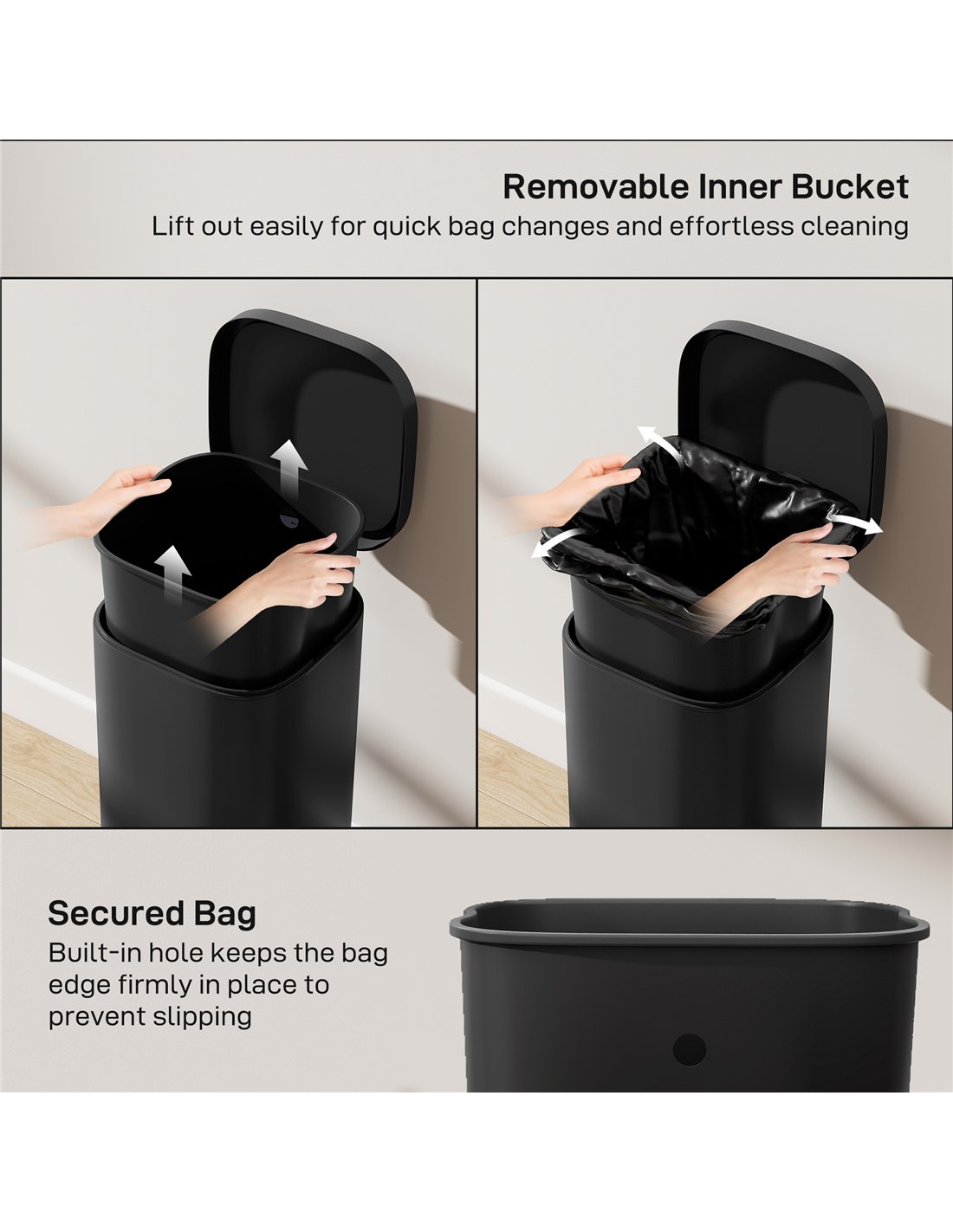 Removable Inner Bucket
Lift out easily for quick bag changes and effortless cleaning

Secured Bag
Built-in hole keeps the bag edge firmly in place to prevent slipping