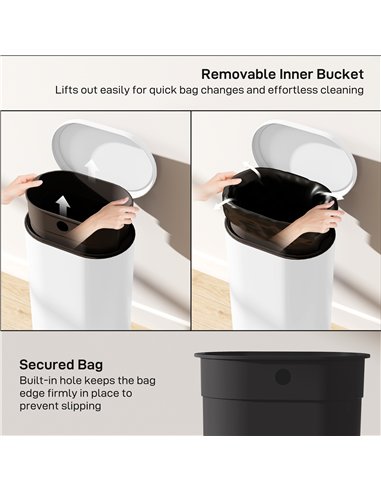 Removable Inner Bucket
Lifts out easily for quick bag changes and effortless cleaning

Secured Bag
Built-in hole keeps the bag edge firmly in place to prevent slipping