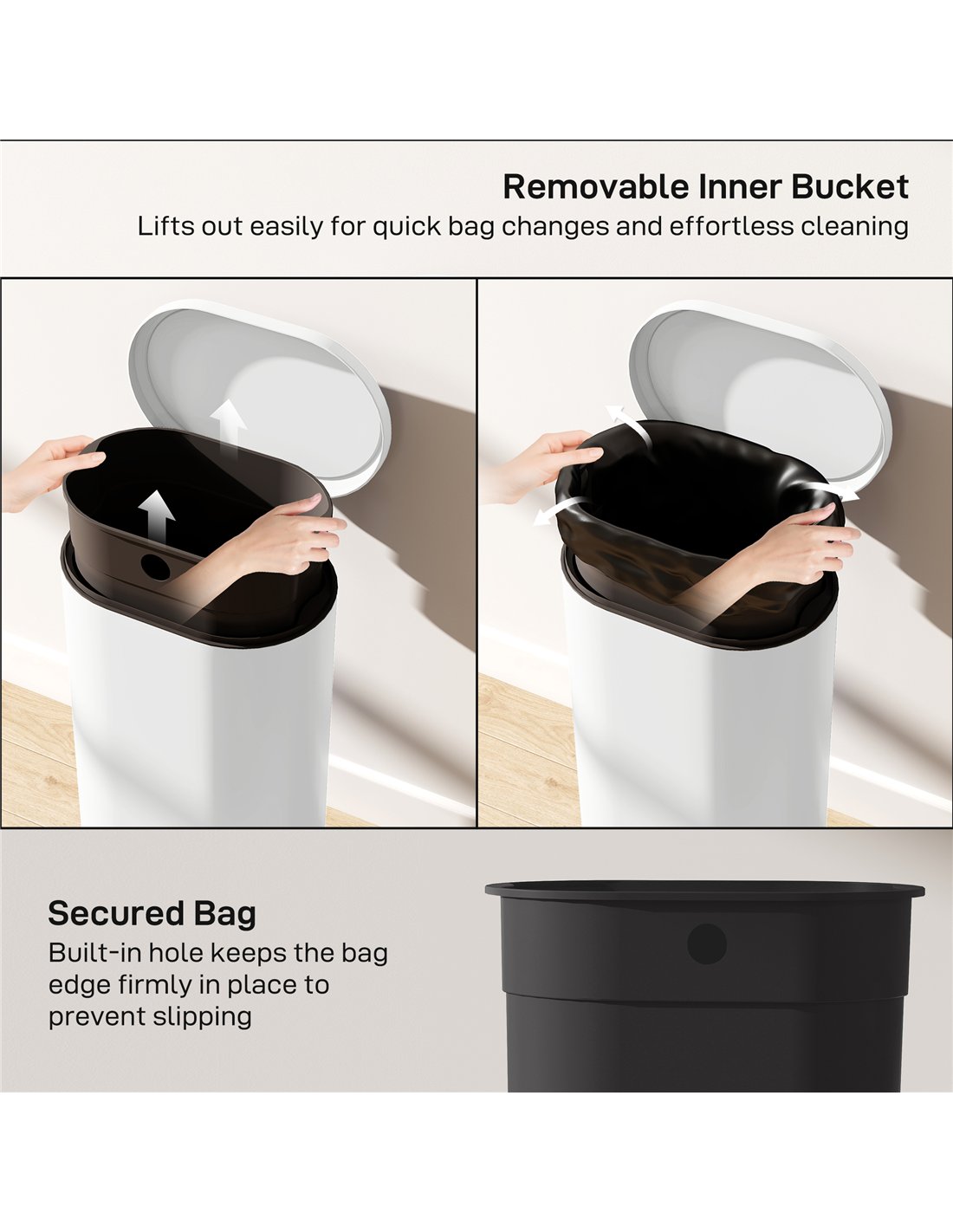 Removable Inner Bucket
Lifts out easily for quick bag changes and effortless cleaning

Secured Bag
Built-in hole keeps the bag edge firmly in place to prevent slipping