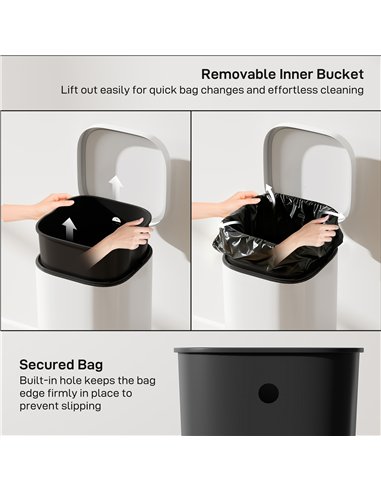 Removable Inner Bucket
Lift out easily for quick bag changes and effortless cleaning

Secured Bag
Built-in hole keeps the bag edge firmly in place to prevent slipping