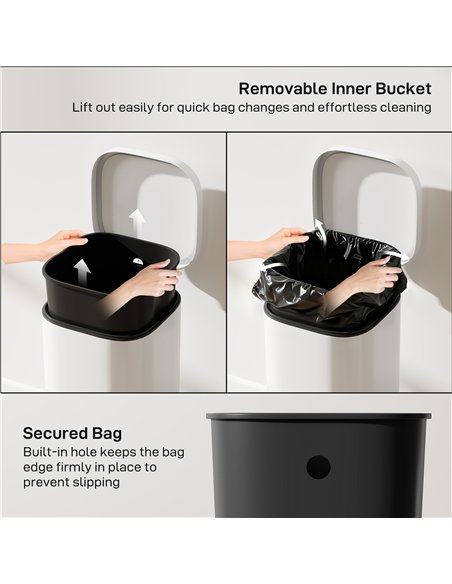 Removable Inner Bucket
Lift out easily for quick bag changes and effortless cleaning

Secured Bag
Built-in hole keeps the bag edge firmly in place to prevent slipping