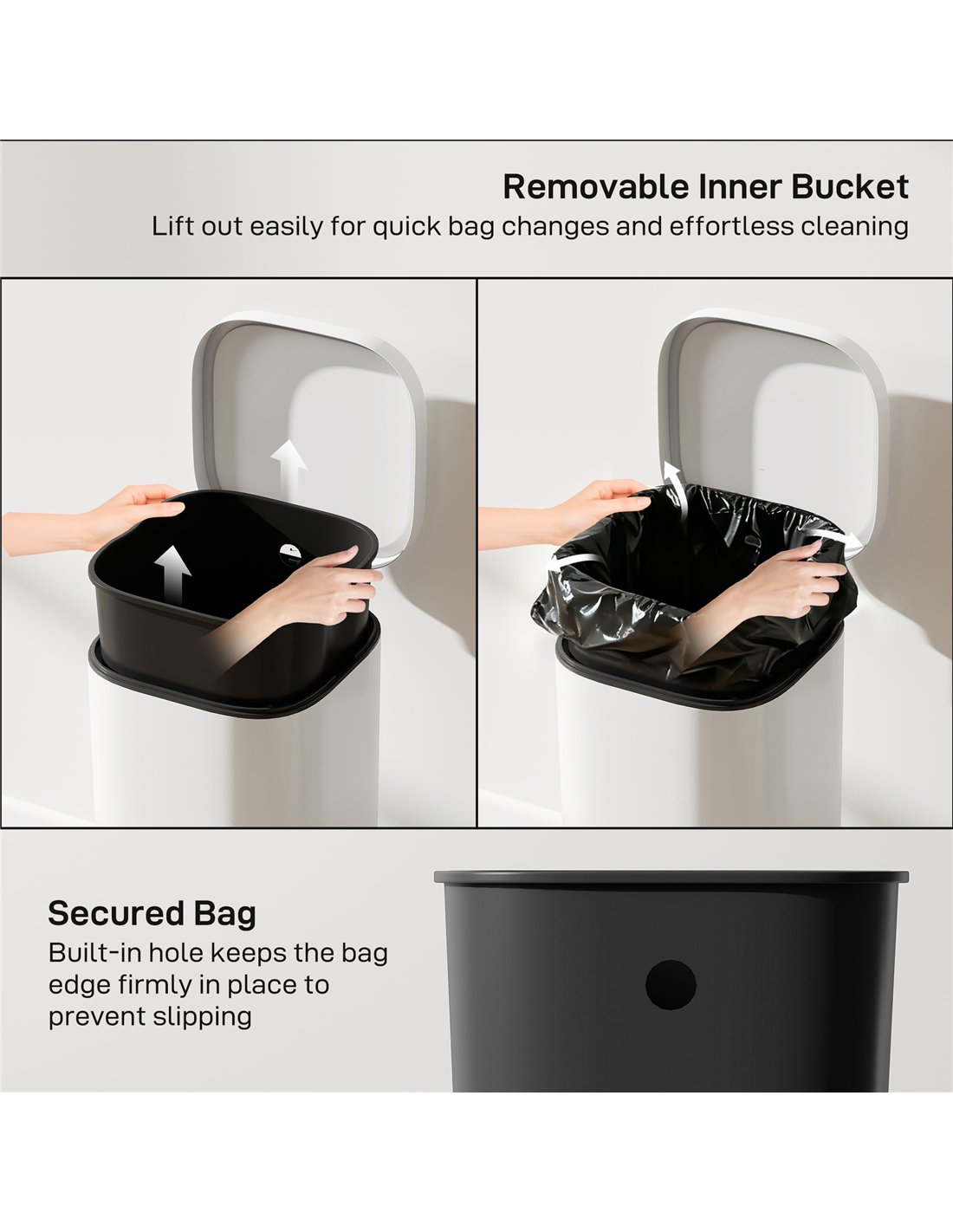 Removable Inner Bucket
Lift out easily for quick bag changes and effortless cleaning

Secured Bag
Built-in hole keeps the bag edge firmly in place to prevent slipping