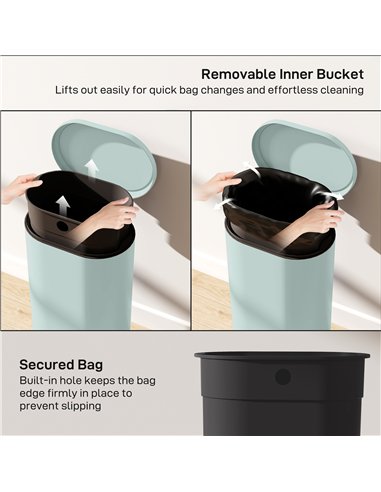 Removable Inner Bucket
Lifts out easily for quick bag changes and effortless cleaning

Secured Bag
Built-in hole keeps the bag edge firmly in place to prevent slipping