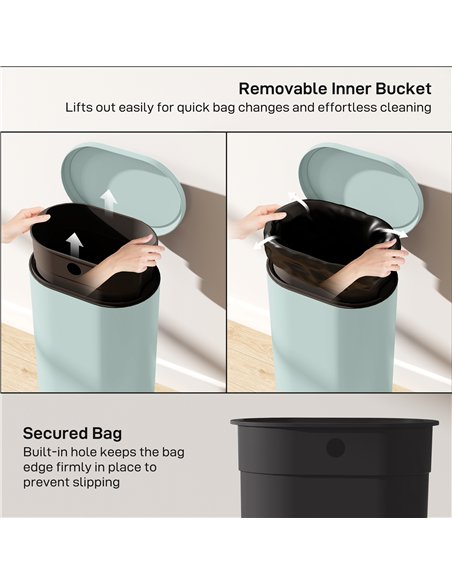 Removable Inner Bucket

Lifts out easily for quick bag changes and effortless cleaning

Secured Bag

Built-in hole keeps the bag edge firmly in place to prevent slipping