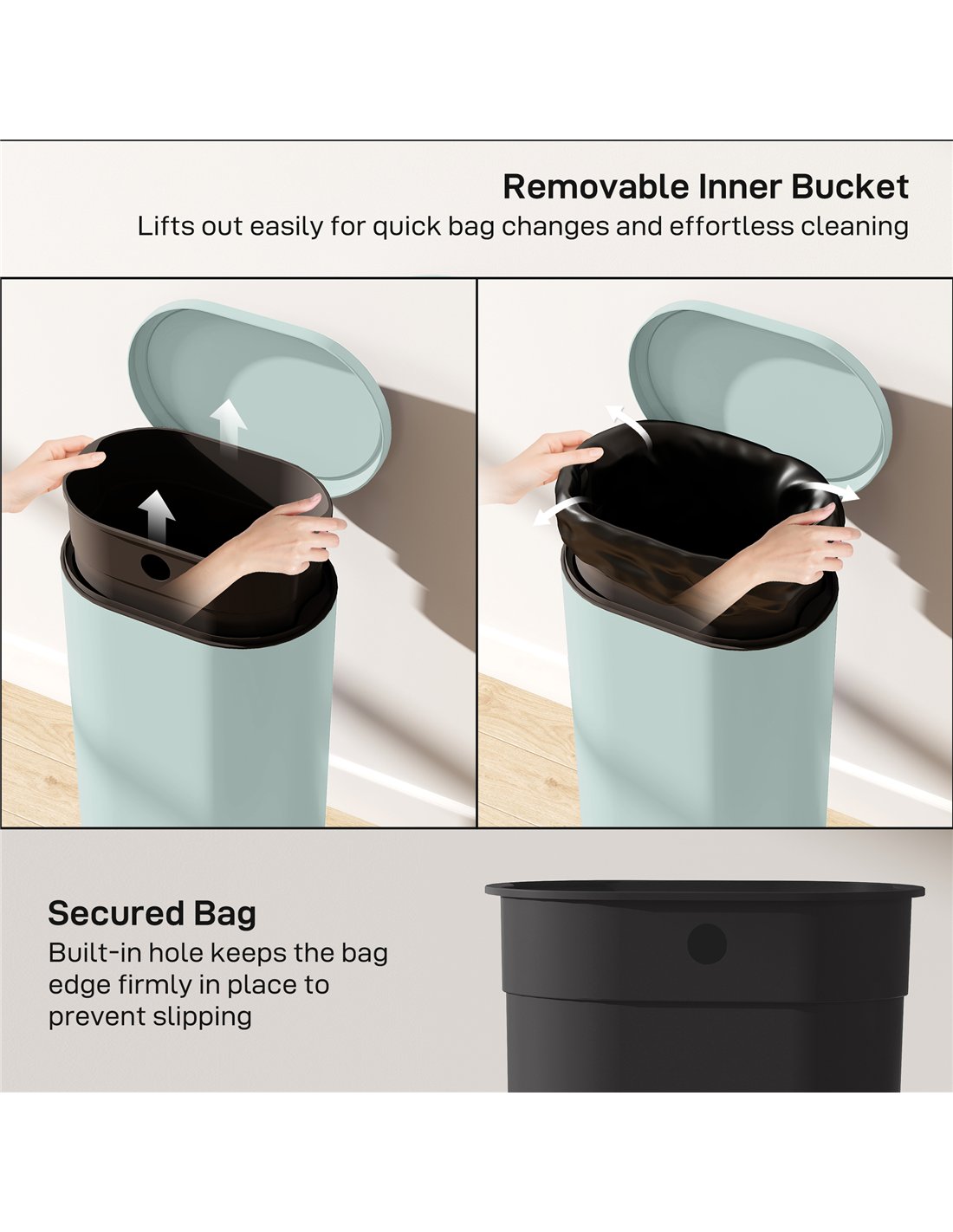 Removable Inner Bucket
Lifts out easily for quick bag changes and effortless cleaning

Secured Bag
Built-in hole keeps the bag edge firmly in place to prevent slipping