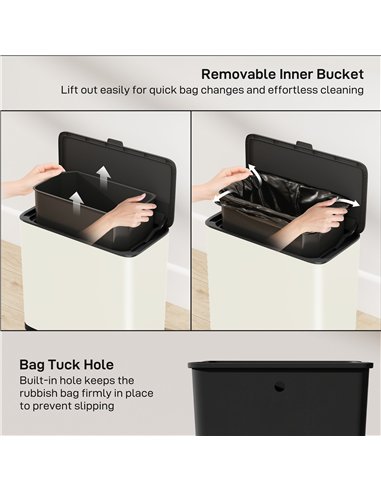 Removable Inner Bucket
Lift out easily for quick bag changes and effortless cleaning

Bag Tuck Hole
Built-in hole keeps the rubbish bag firmly in place to prevent slipping