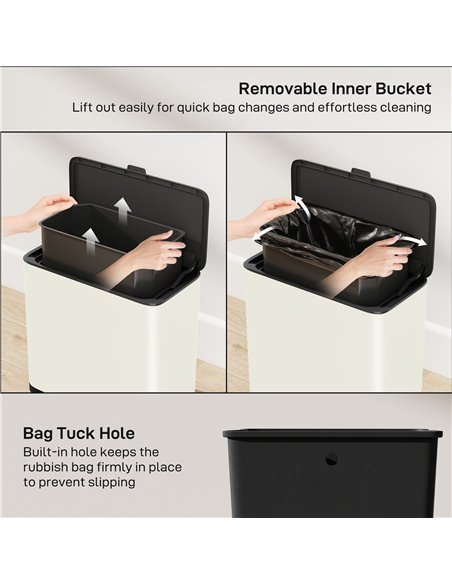 Removable Inner Bucket
Lift out easily for quick bag changes and effortless cleaning

Bag Tuck Hole
Built-in hole keeps the rubbish bag firmly in place to prevent slipping