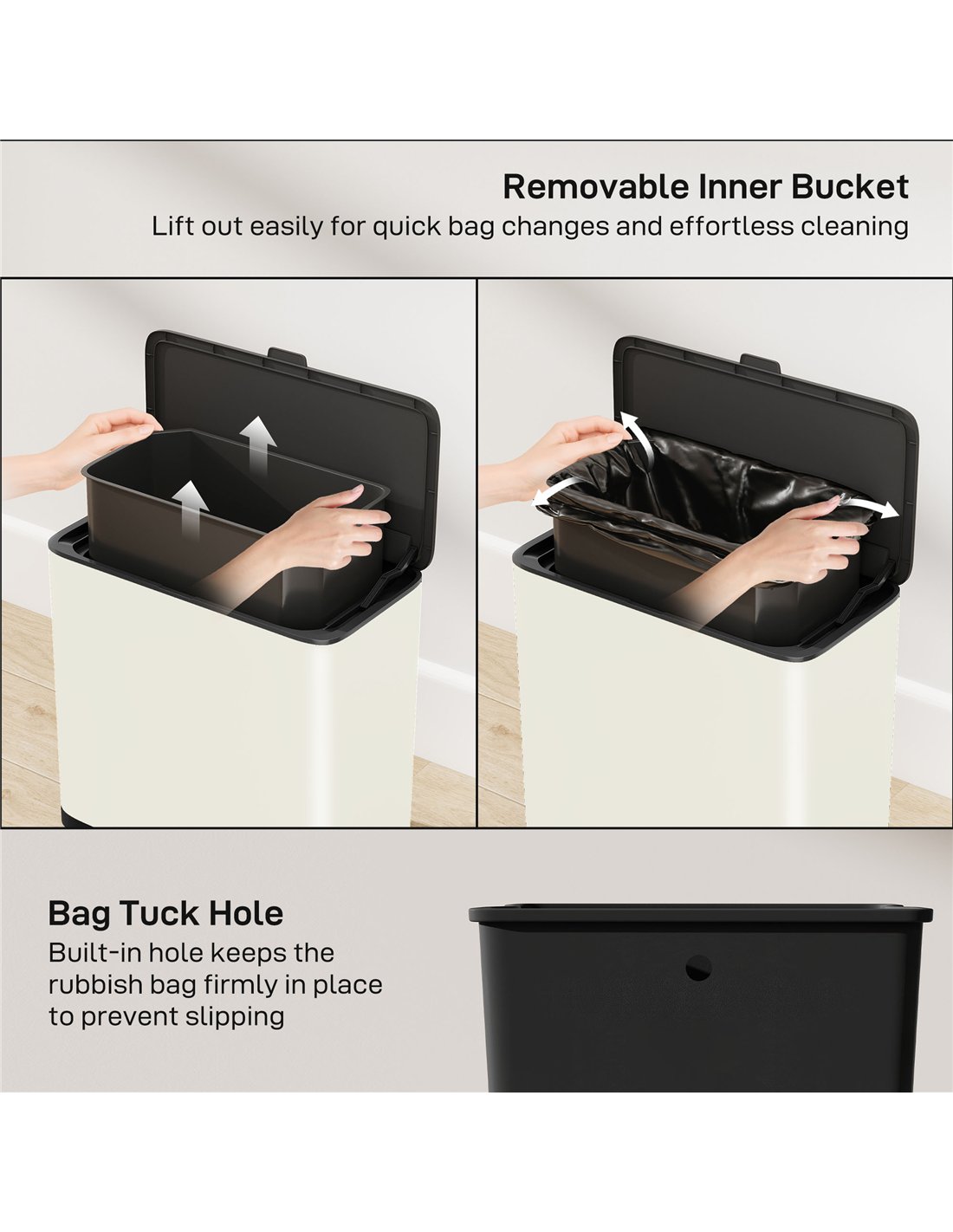 Removable Inner Bucket
Lift out easily for quick bag changes and effortless cleaning

Bag Tuck Hole
Built-in hole keeps the rubbish bag firmly in place to prevent slipping