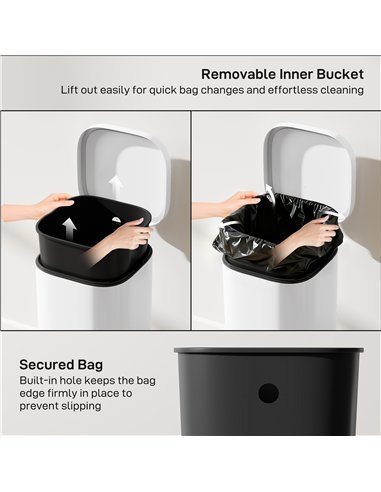 Removable Inner Bucket
Lift out easily for quick bag changes and effortless cleaning

Secured Bag
Built-in hole keeps the bag edge firmly in place to prevent slipping