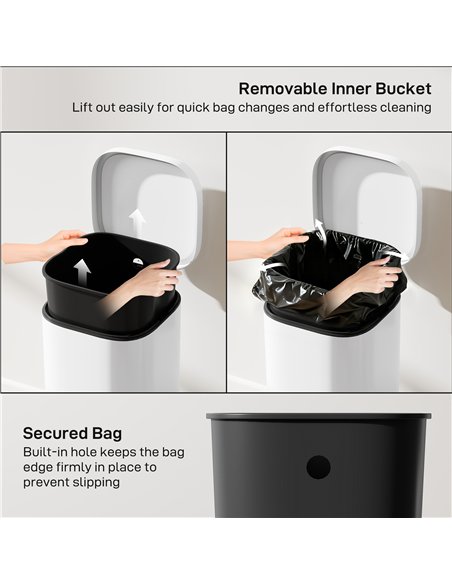 Removable Inner Bucket
Lift out easily for quick bag changes and effortless cleaning

Secured Bag
Built-in hole keeps the bag edge firmly in place to prevent slipping