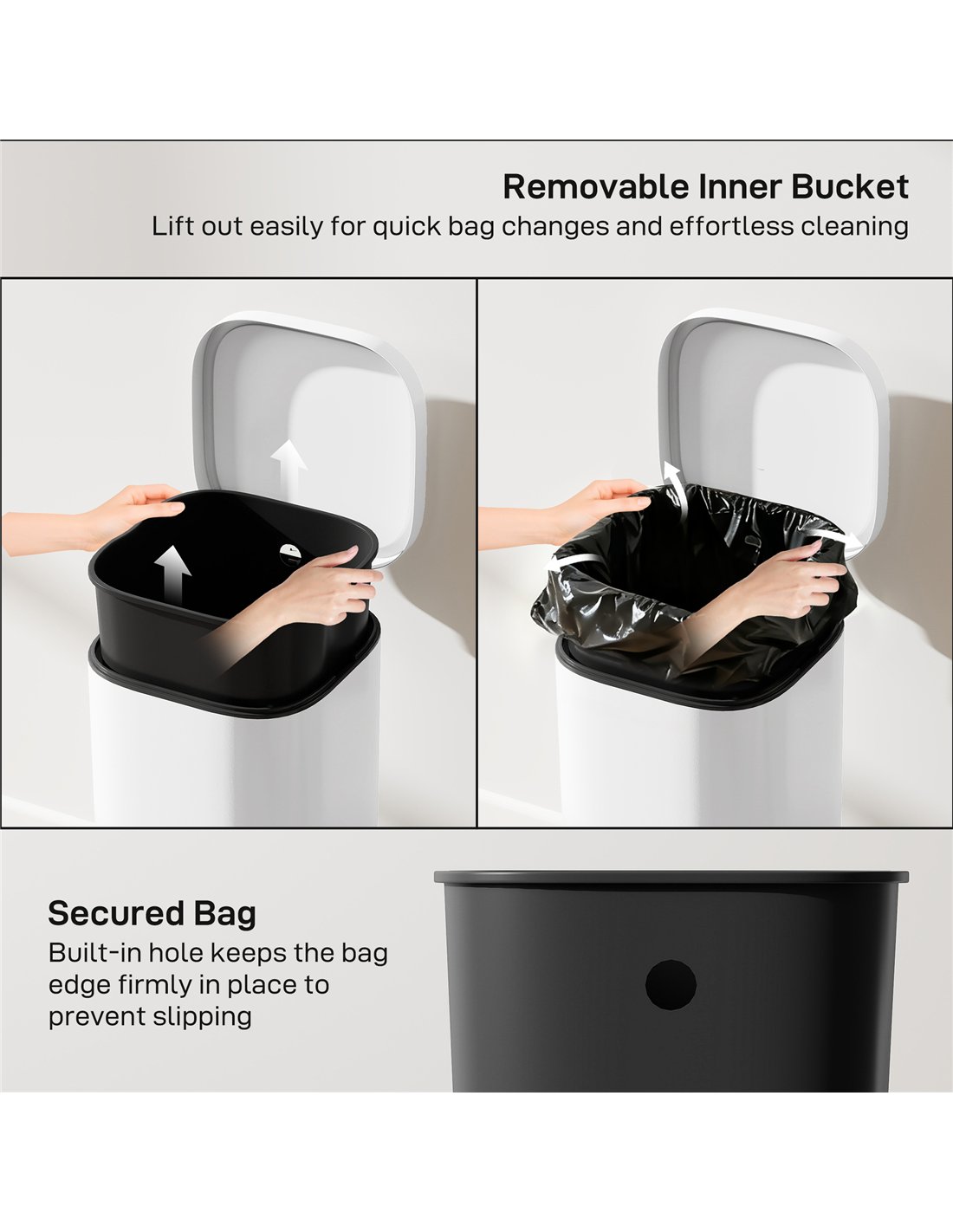 Removable Inner Bucket
Lift out easily for quick bag changes and effortless cleaning

Secured Bag
Built-in hole keeps the bag edge firmly in place to prevent slipping