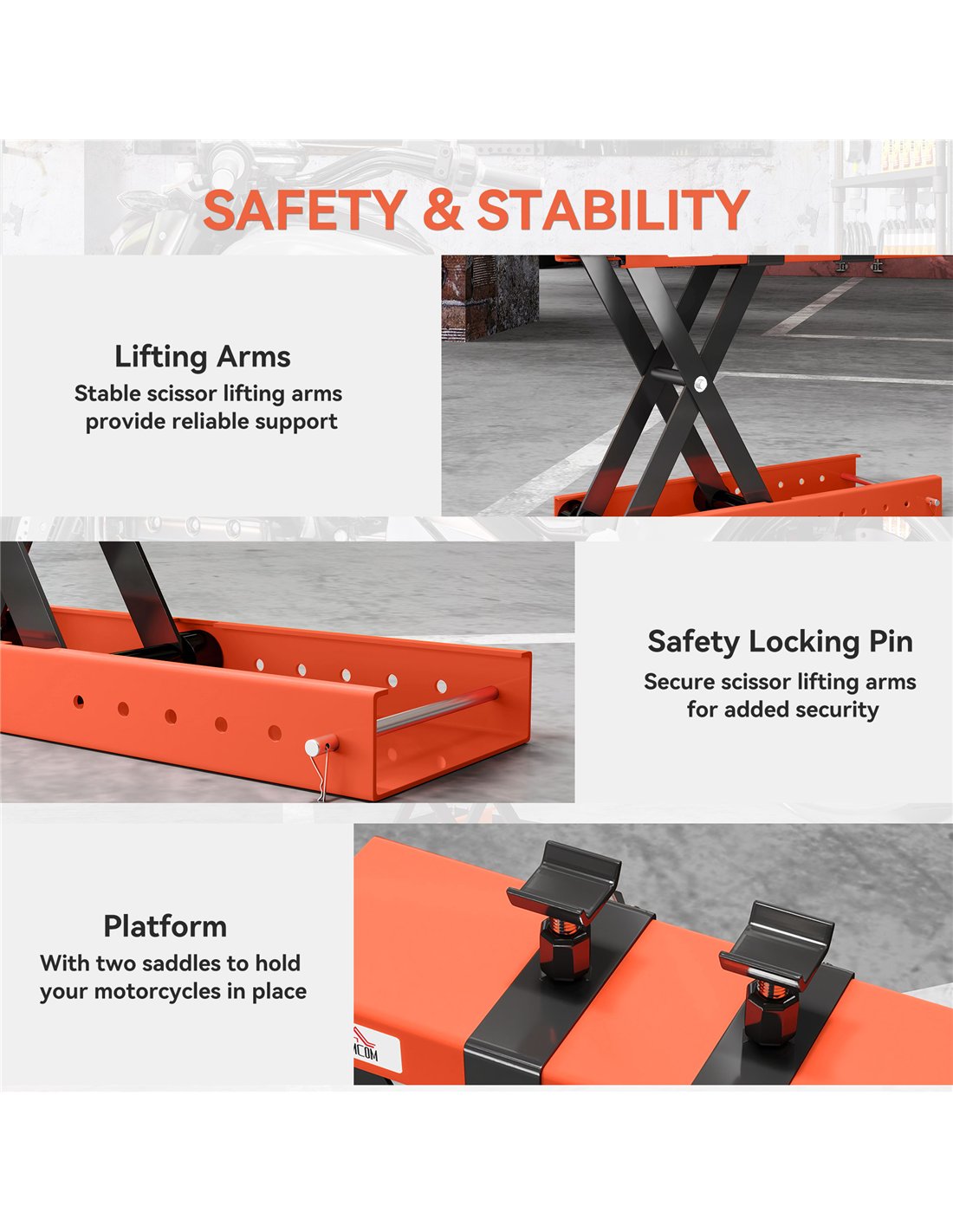 SAFETY & STABILITY

Lifting Arms
Stable scissor lifting arms provide reliable support

Safety Locking Pin
Secure scissor lifting arms for added security

Platform
With two saddles to hold your motorcycles in place

MCOM