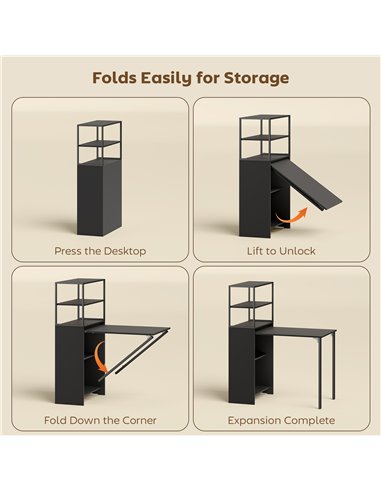 Folds Easily for Storage

Press the Desktop

Lift to Unlock

Fold Down the Corner

Expansion Complete