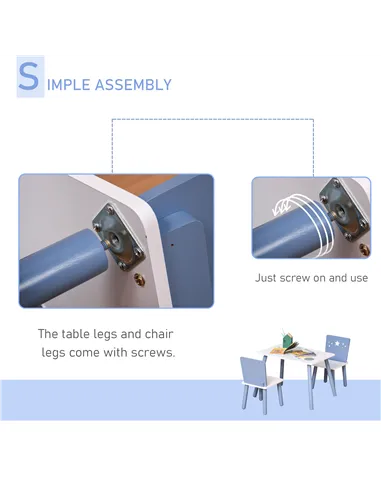 SIMPLE ASSEMBLY

Just screw on and use

The table legs and chair legs come with screws.