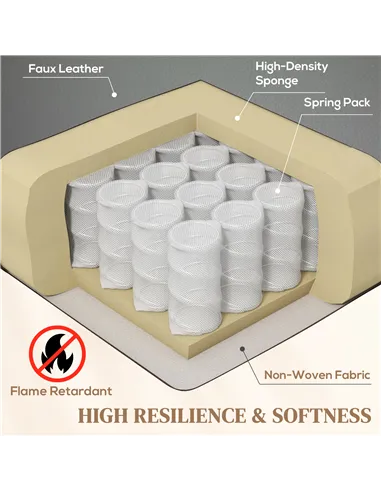 Faux Leather

High-Density Sponge

Spring Pack

Non-Woven Fabric

Flame Retardant

HIGH RESILIENCE & SOFTNESS