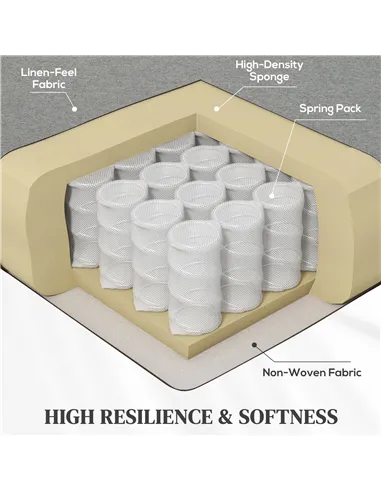 Linen-Feel Fabric

High-Density Sponge

Spring Pack

Non-Woven Fabric

HIGH RESILIENCE & SOFTNESS