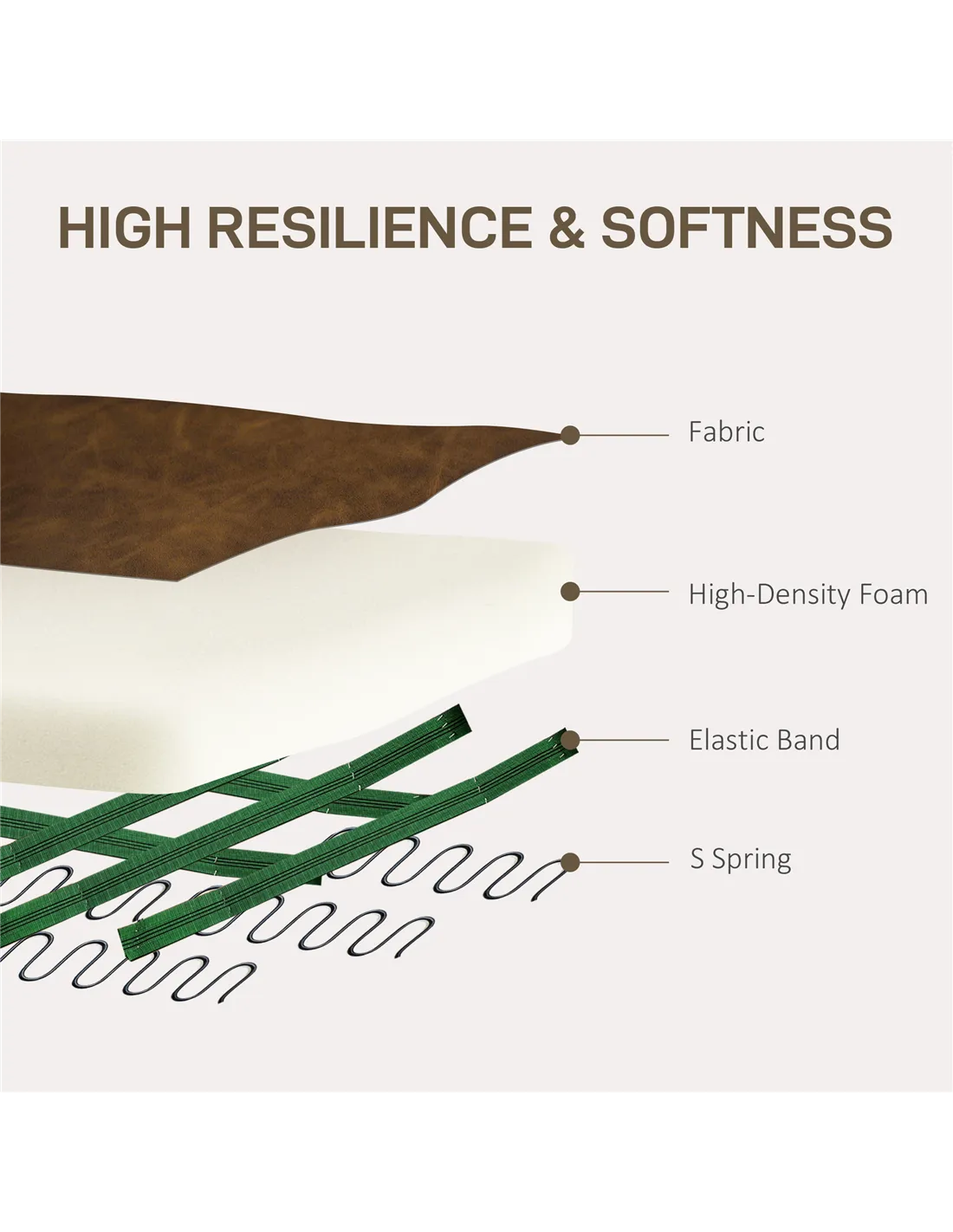 HIGH RESILIENCE & SOFTNESS

Fabric

High-Density Foam

Elastic Band

S Spring