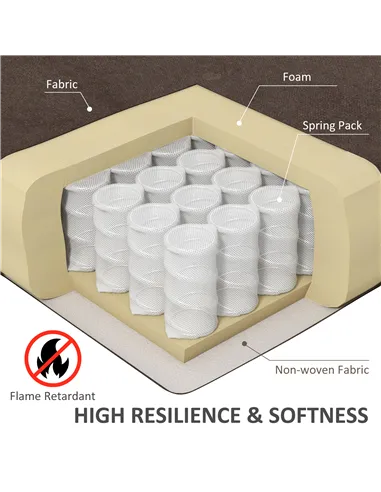 Fabric

Foam

Spring Pack

Non-woven Fabric

Flame Retardant

HIGH RESILIENCE & SOFTNESS