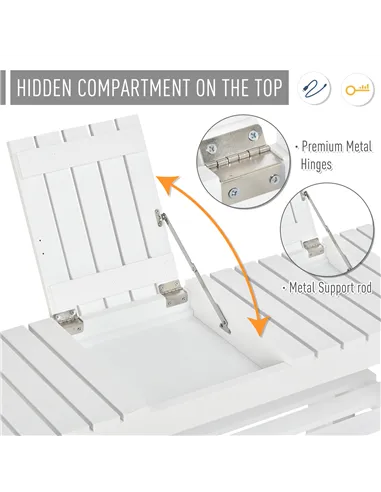 HIDDEN COMPARTMENT ON THE TOP

· Premium Metal Hinges

· Metal Support rod